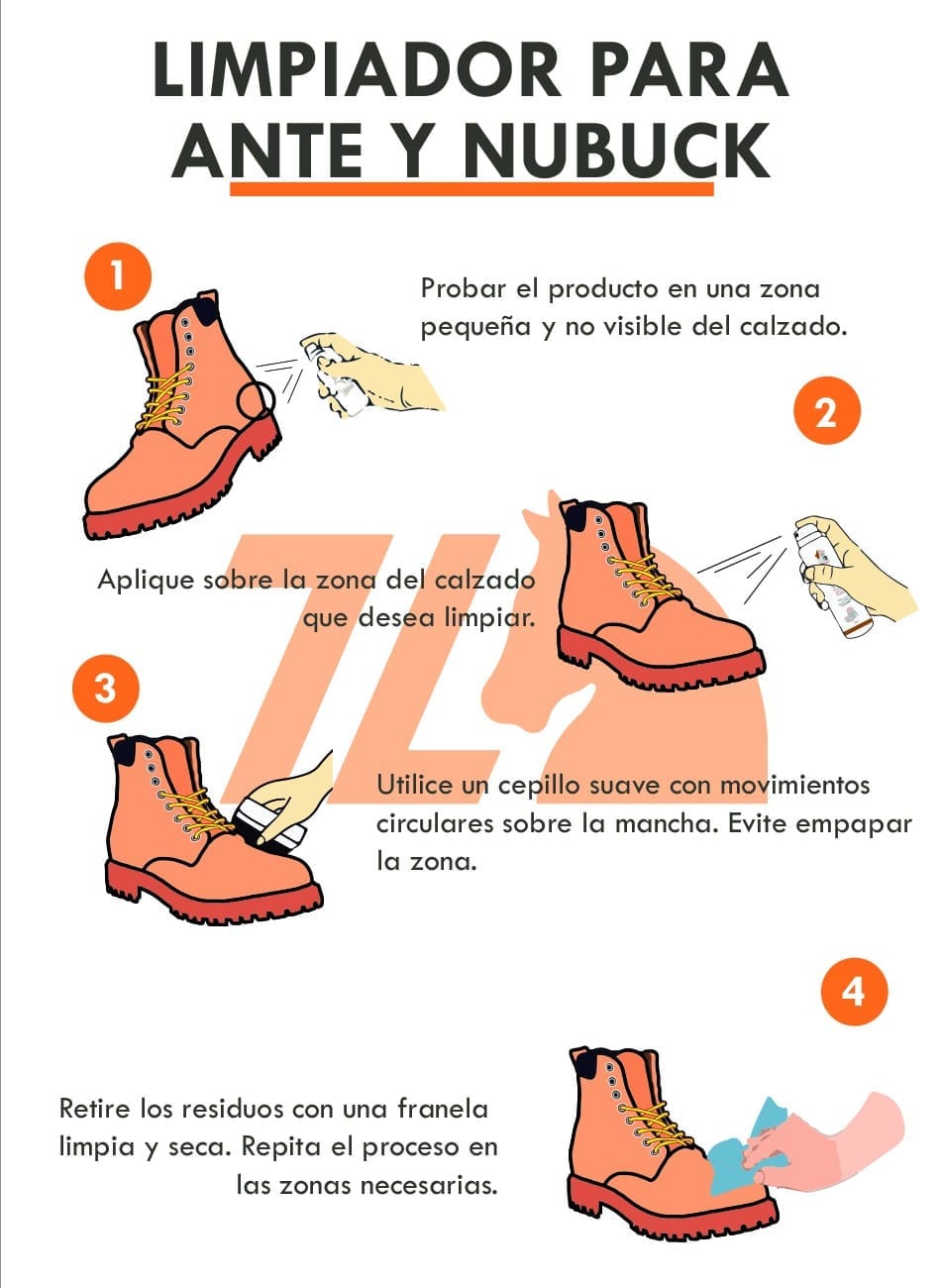 LIMPIADOR PARA ANTE Y NUBUCK

1

Probar el producto en una zona pequeña y no visible del calzado.

2

Aplique sobre la zona del calzado que desea limpiar.

3

Utilice un cepillo suave con movimientos circulares sobre la mancha. Evite empapar la zona.

4

Retire los residuos con una franela limpia y seca. Repita el proceso en las zonas necesarias.